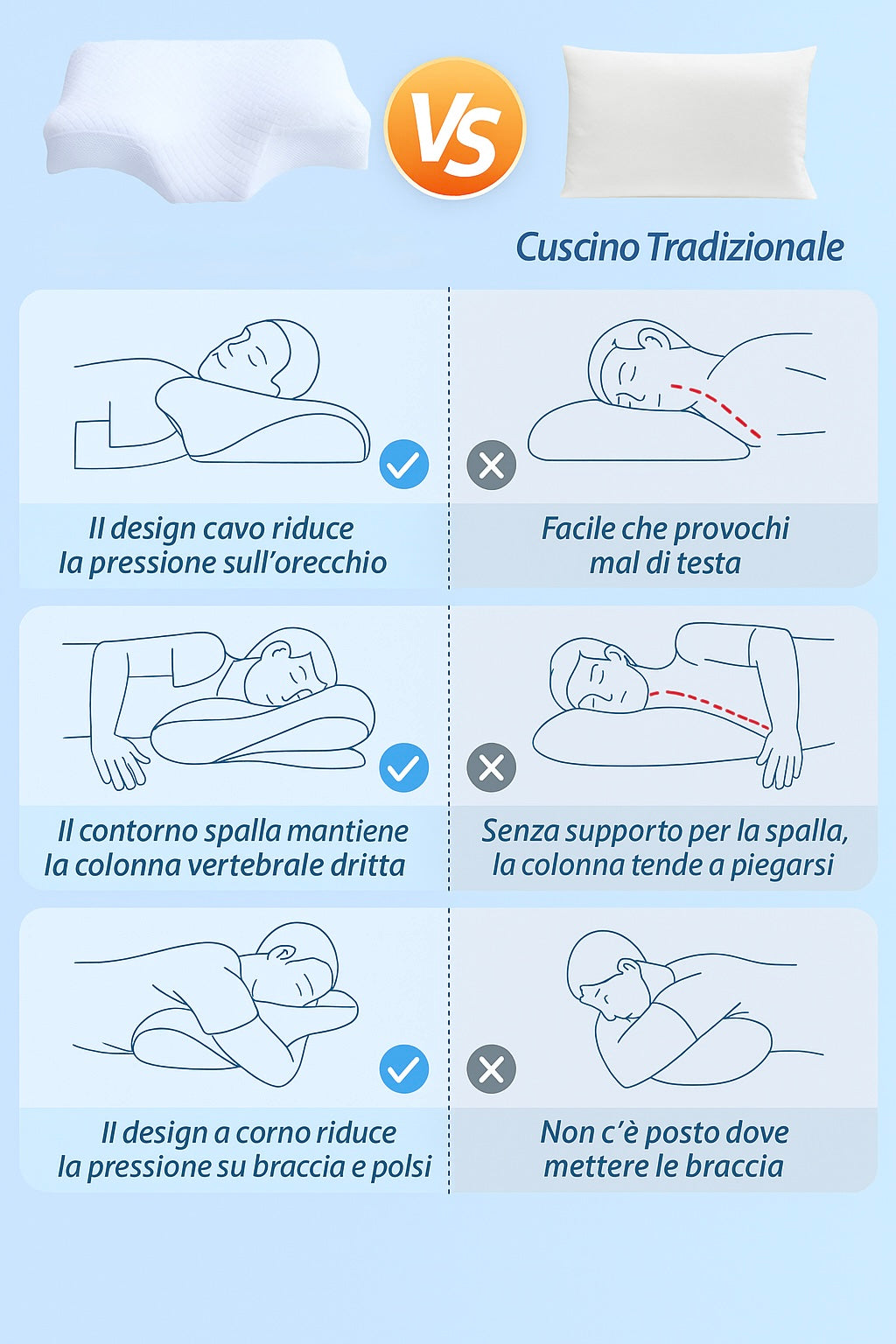 VS

Cuscino Tradizionale

Il design cavo riduce la pressione sull'orecchio

Facile che provochi mal di testa

Il contorno spalla mantiene la colonna vertebrale dritta

Senza supporto per la spalla, la colonna tende a piegarsi

Il design a corno riduce la pressione su braccia e polsi

Non c'è posto dove mettere le braccia